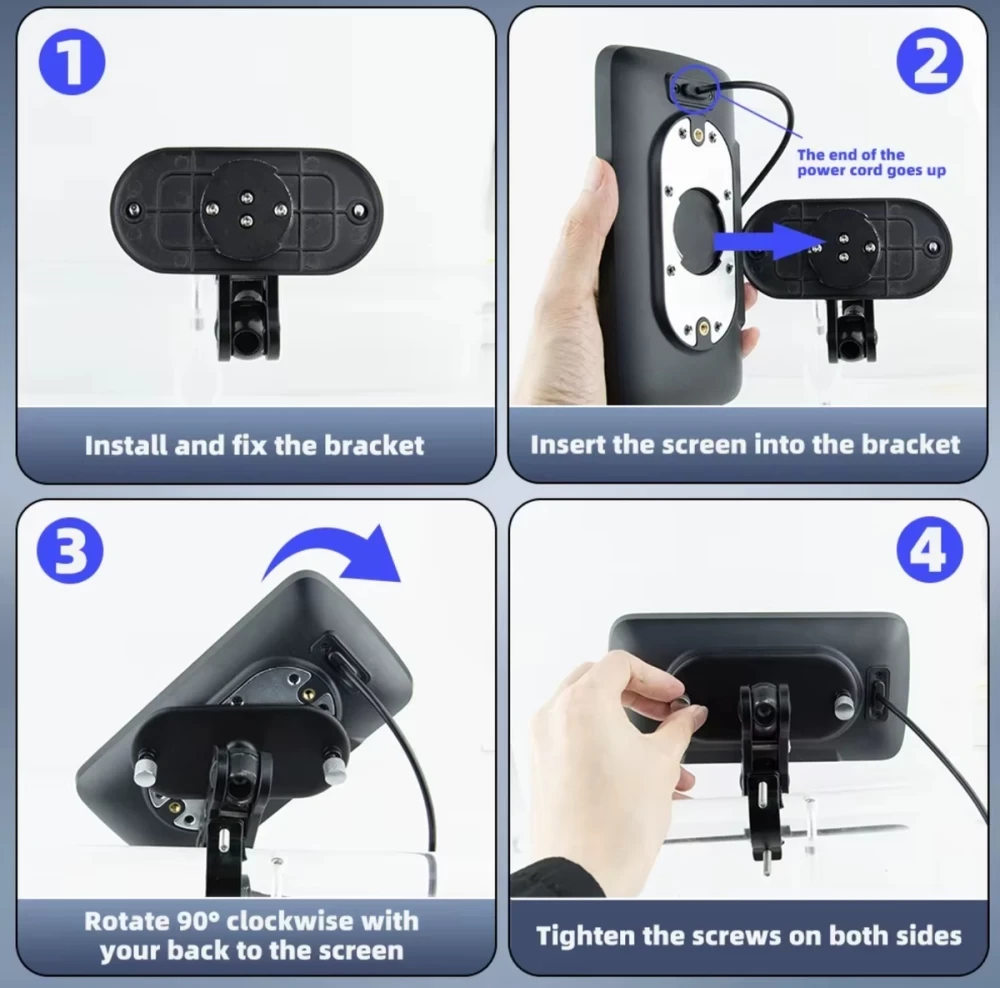 1

Install and fix the bracket

2

The end of the power cord goes up

Insert the screen into the bracket

3

Rotate 90° clockwise with your back to the screen

4

Tighten the screws on both sides